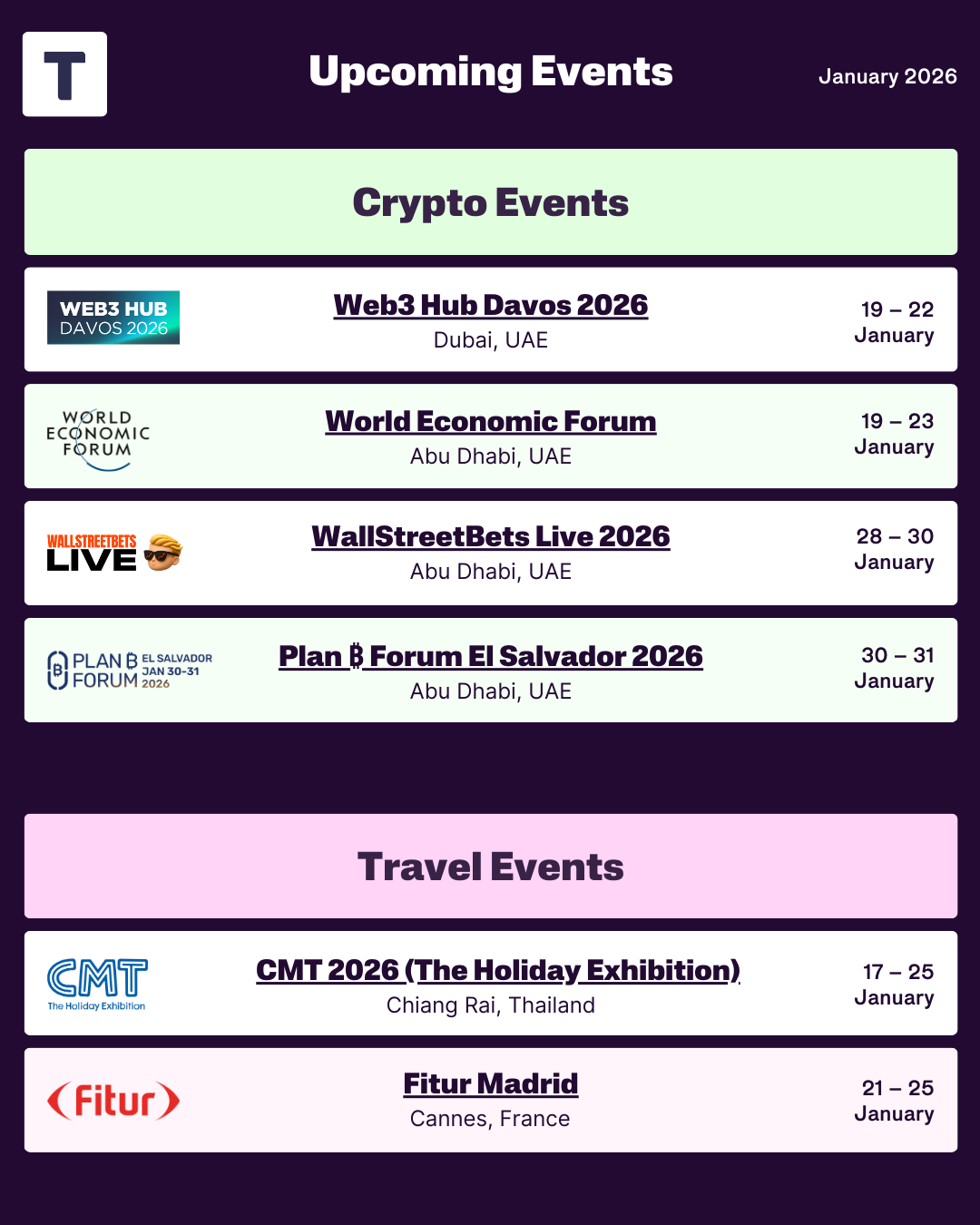 T

Upcoming Events

January 2026

Crypto Events

WEB3 HUB DAVOS 2026

Web3 Hub Davos 2026
Dubai, UAE

19 – 22 January

WORLD ECONOMIC FORUM

World Economic Forum
Abu Dhabi, UAE

19 – 23 January

WALLSTREETBETS LIVE

WallStreetBets Live 2026
Abu Dhabi, UAE

28 – 30 January

PLAN ₿ FORUM EL SALVADOR JAN 30-31 2026

Plan ₿ Forum El Salvador 2026
Abu Dhabi, UAE

30 – 31 January

Travel Events

CMT The Holiday Exhibition

CMT 2026 (The Holiday Exhibition)
Chiang Rai, Thailand

17 – 25 January

Fitur

Fitur Madrid
Cannes, France

21 – 25 January